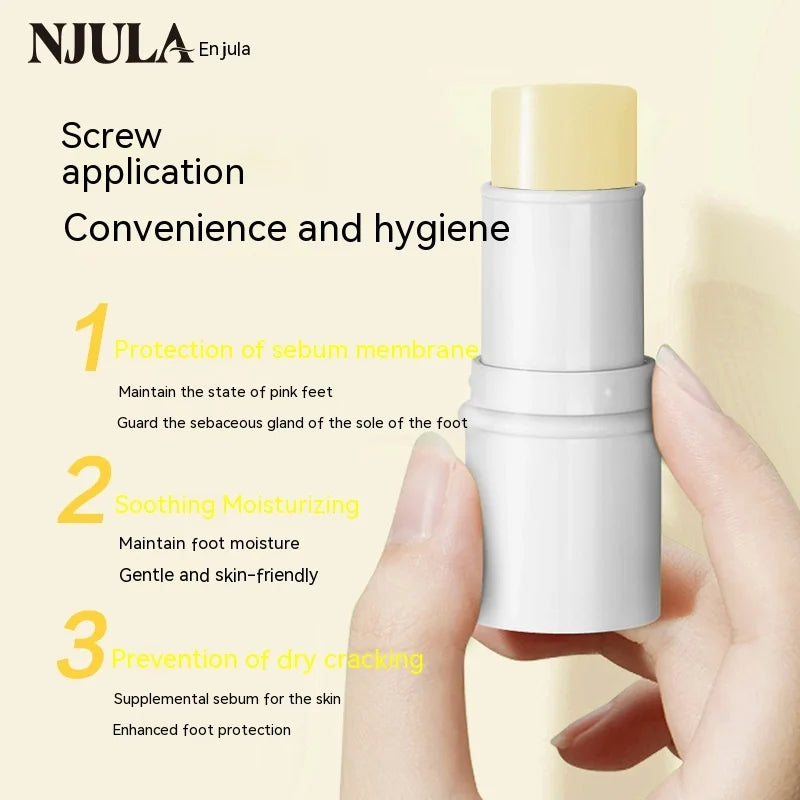 NJULA Enjula

Screw application

Convenience and hygiene

1 Protection of sebum membrane

Maintain the state of pink feet

Guard the sebaceous gland of the sole of the foot

2 Soothing Moisturizing

Maintain foot moisture

Gentle and skin-friendly

3 Prevention of dry cracking

Supplemental sebum for the skin

Enhanced foot protection