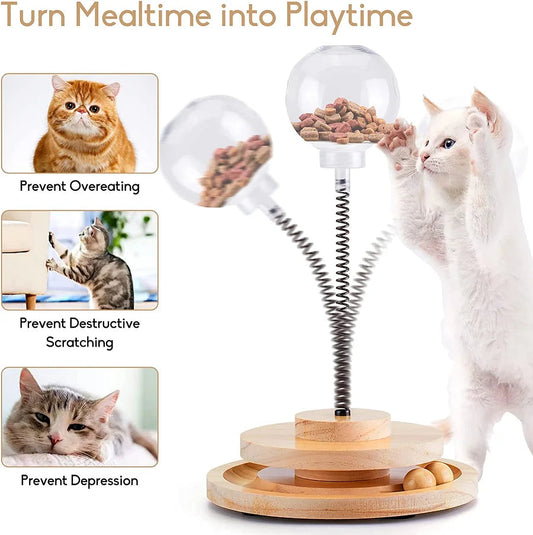 Turn Mealtime into Playtime

Prevent Overeating

Prevent Destructive Scratching

Prevent Depression