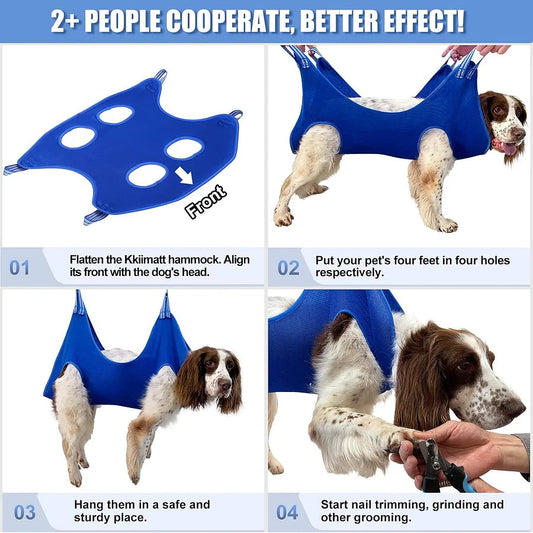 2+ PEOPLE COOPERATE, BETTER EFFECT!

Front

01 Flatten the Kkiimatt hammock. Align its front with the dog's head.

02 Put your pet's four feet in four holes respectively.

03 Hang them in a safe and sturdy place.

04 Start nail trimming, grinding and other grooming.