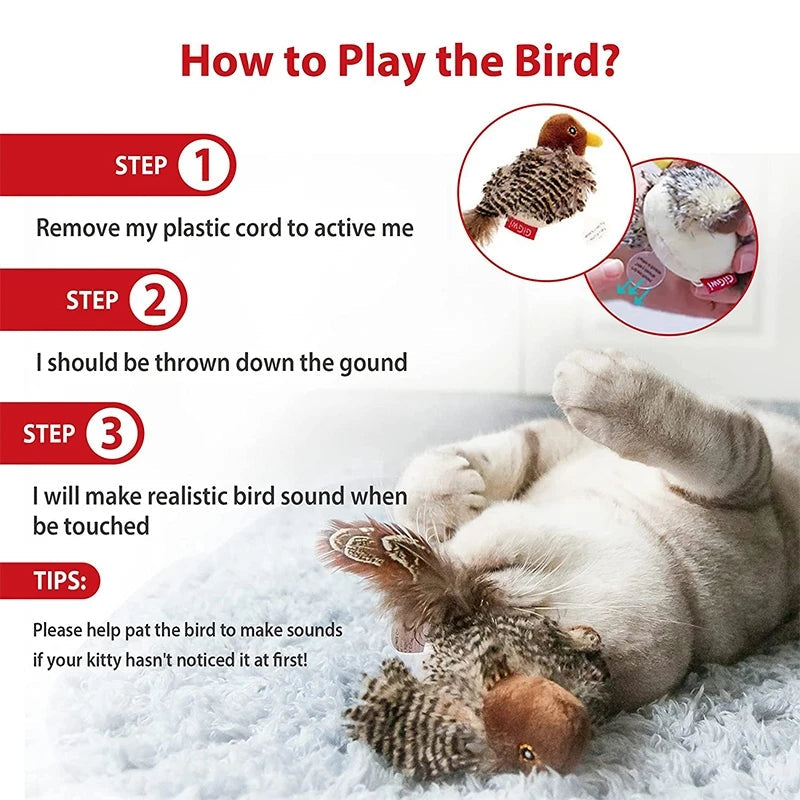 How to Play the Bird?

STEP 1

Remove my plastic cord to active me

STEP 2

I should be thrown down the gound

STEP 3

I will make realistic bird sound when be touched

TIPS:

Please help pat the bird to make sounds if your kitty hasn't noticed it at first!

GiGwi

GiGwi