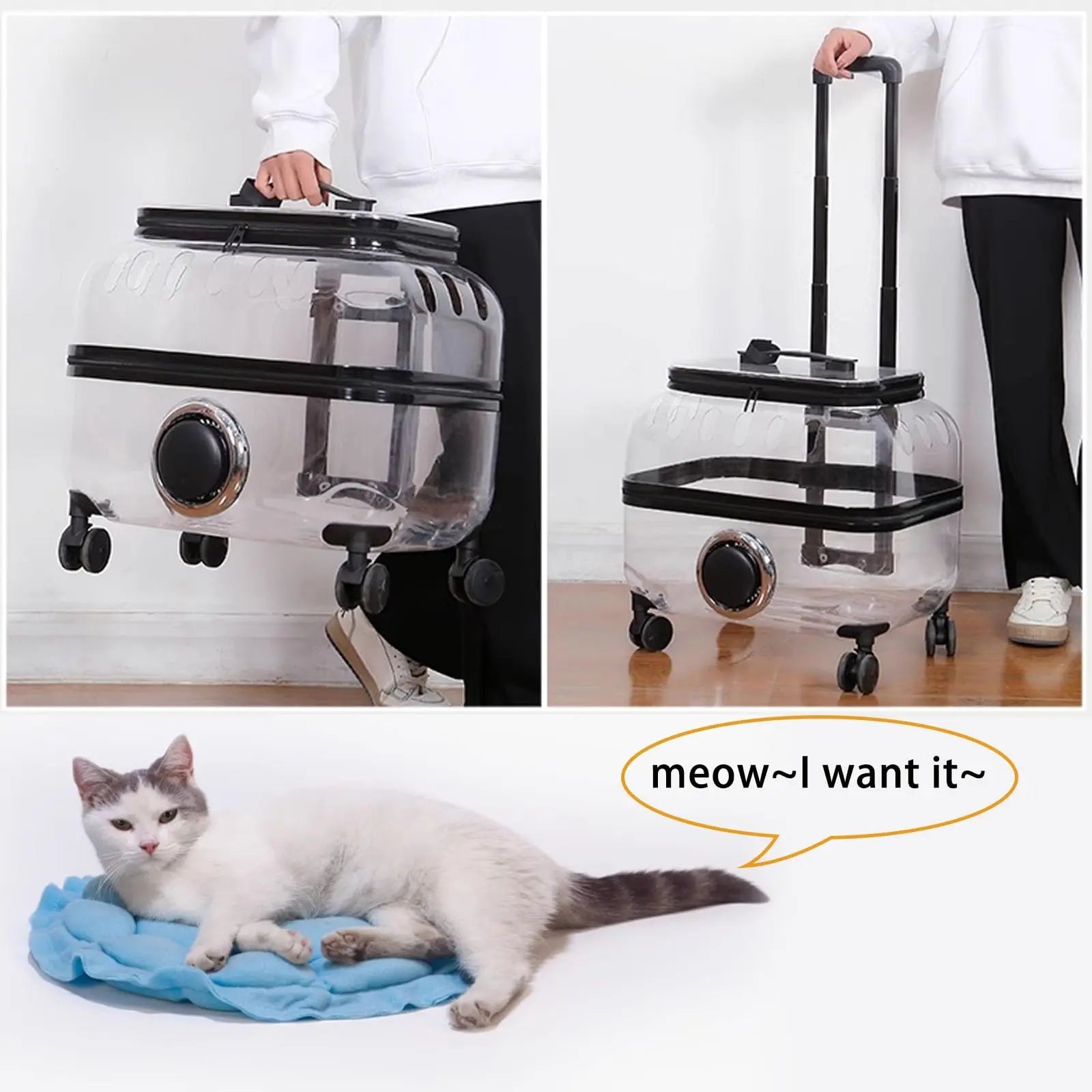 meow~I want it~