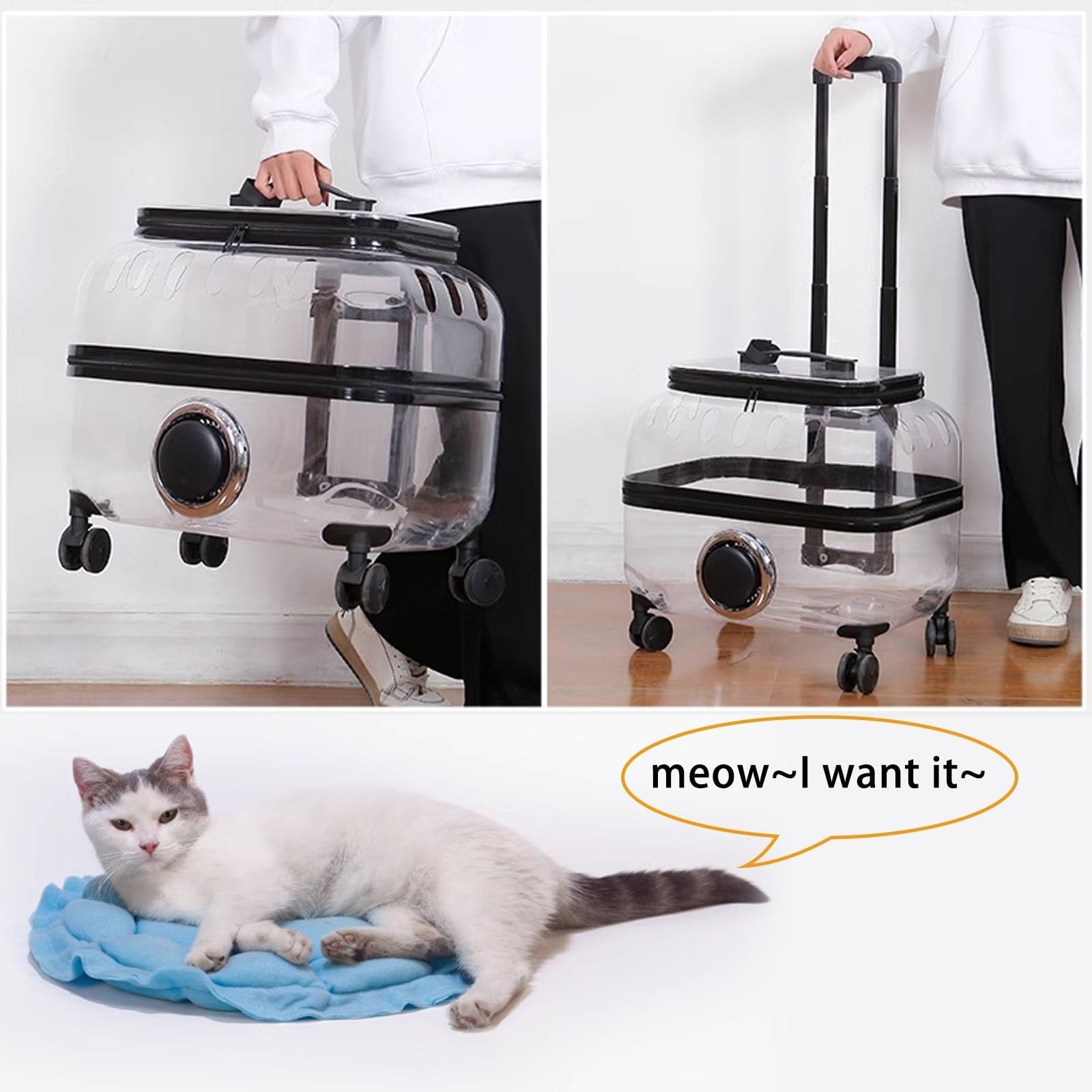 meow~I want it~