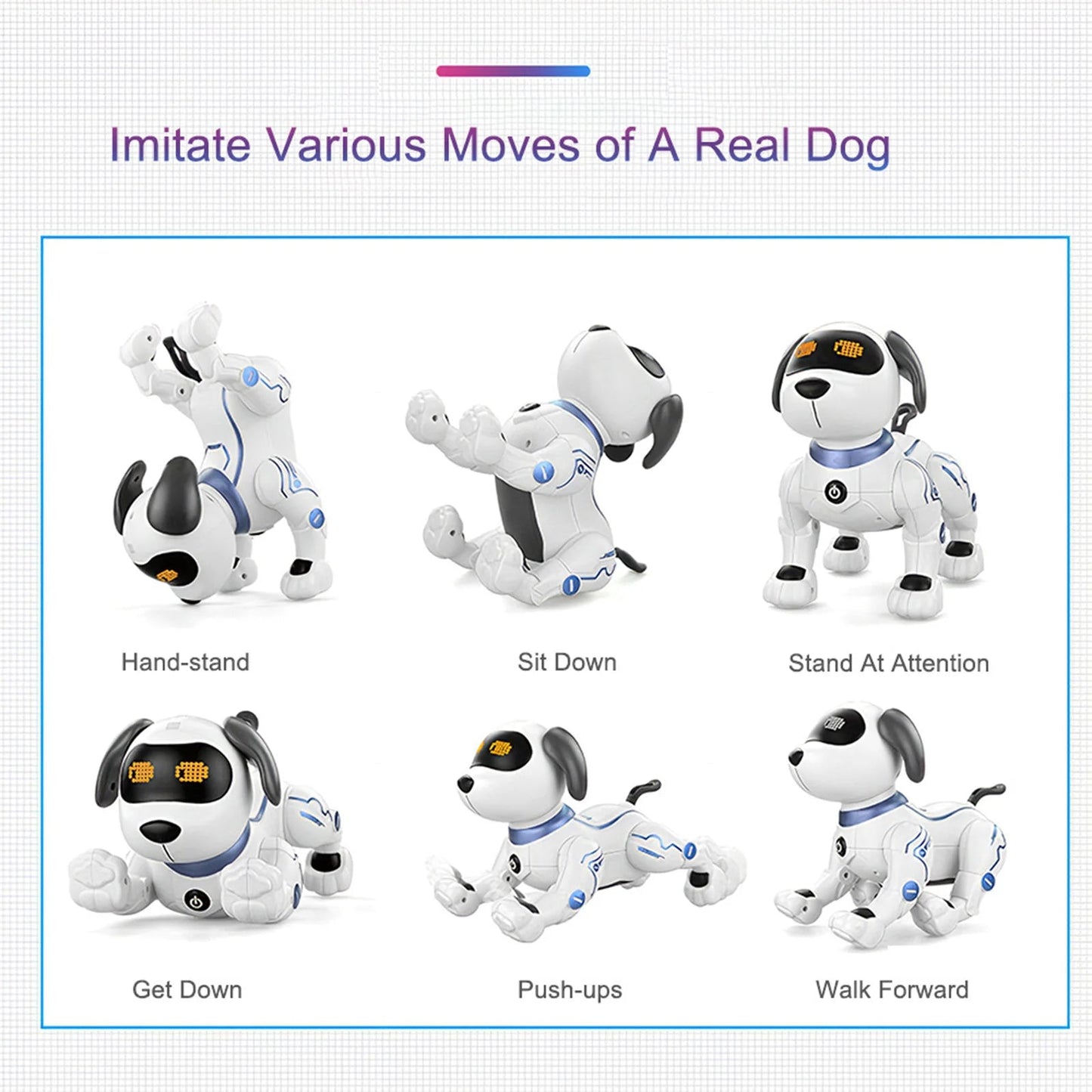 Imitate Various Moves of A Real Dog

Hand-stand

Sit Down

Stand At Attention

Get Down

Push-ups

Walk Forward