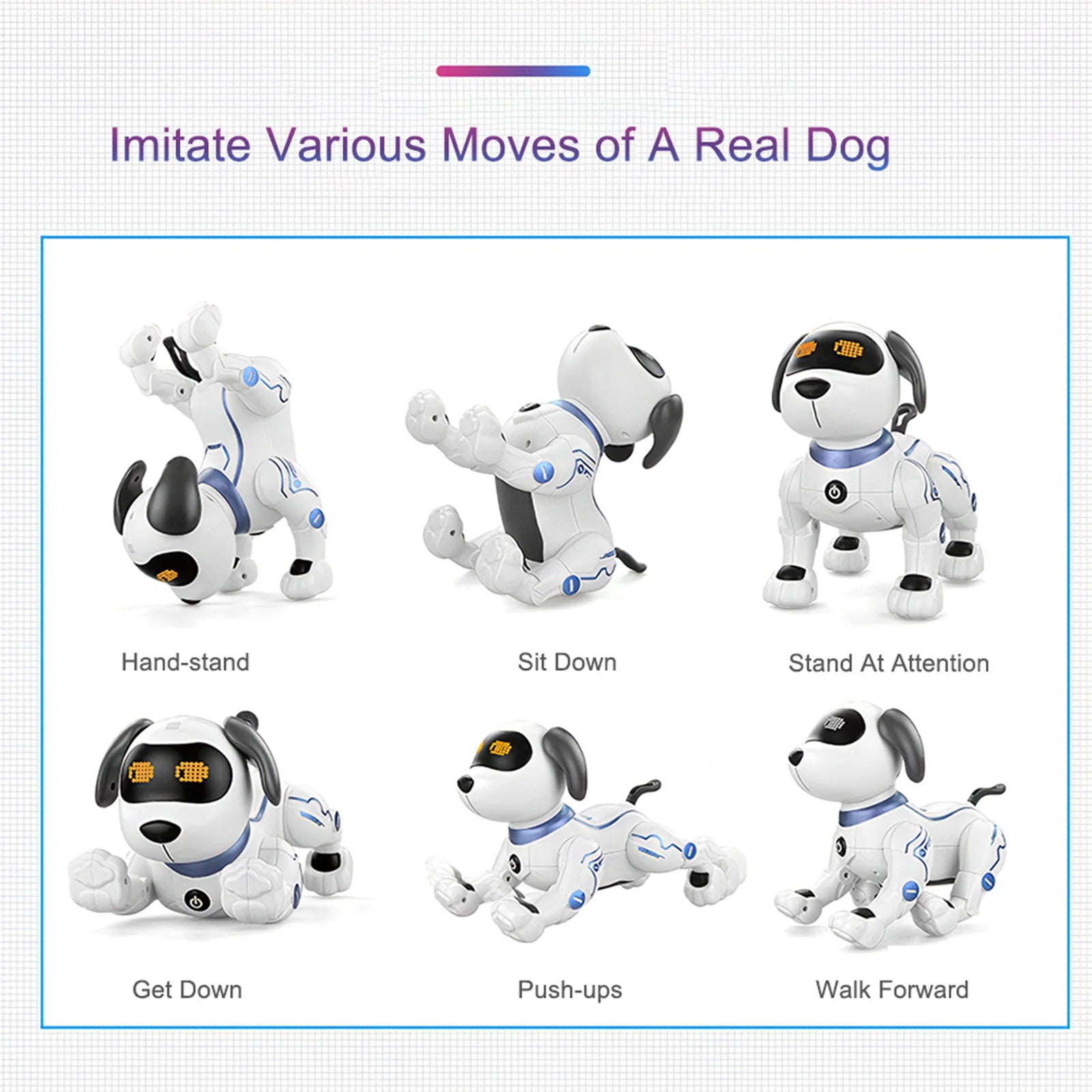 Imitate Various Moves of A Real Dog

Hand-stand

Sit Down

Stand At Attention

Get Down

Push-ups

Walk Forward