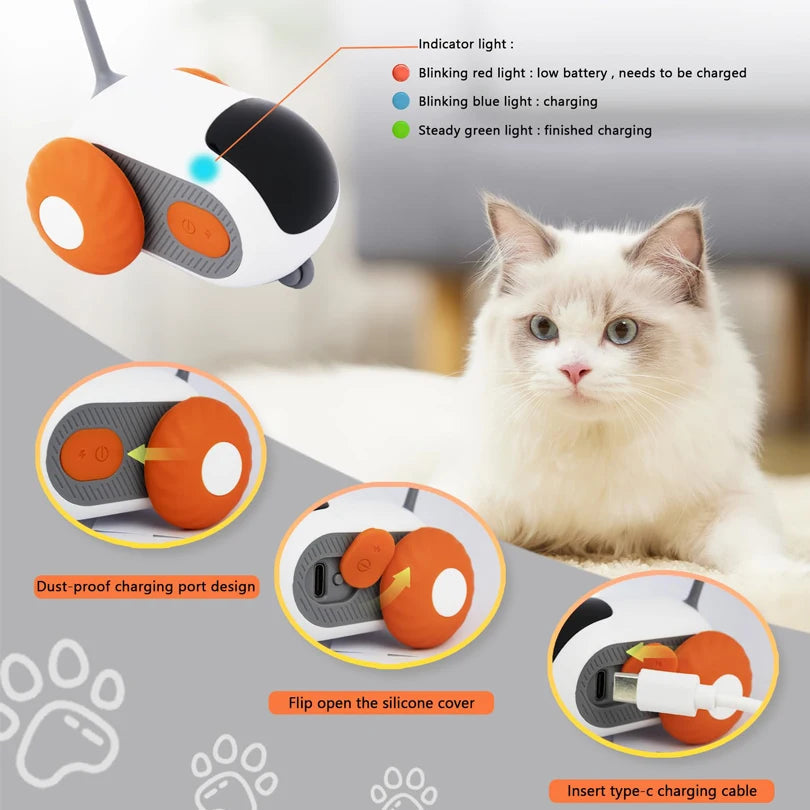 Indicator light :

Blinking red light : low battery , needs to be charged

Blinking blue light : charging

Steady green light : finished charging

Dust-proof charging port design

Flip open the silicone cover

Insert type-c charging cable