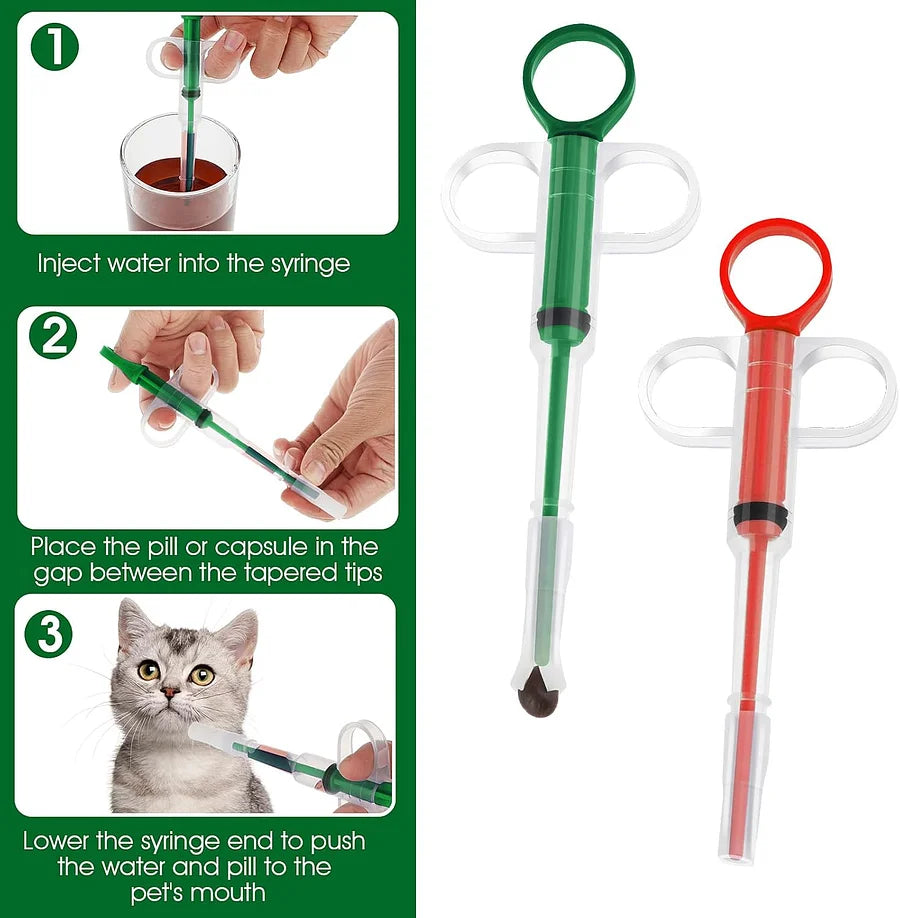 1

Inject water into the syringe

2

Place the pill or capsule in the gap between the tapered tips

3

Lower the syringe end to push the water and pill to the pet's mouth