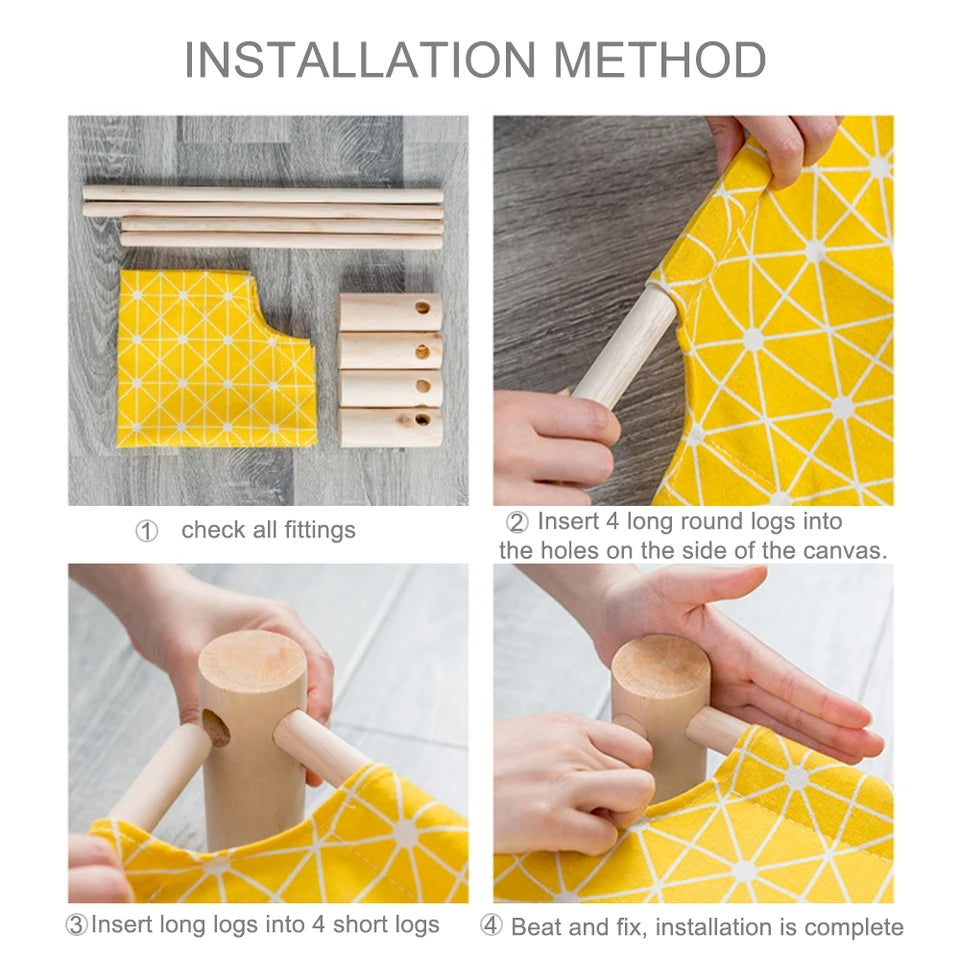 INSTALLATION METHOD

① check all fittings

② Insert 4 long round logs into the holes on the side of the canvas.

③Insert long logs into 4 short logs

④ Beat and fix, installation is complete