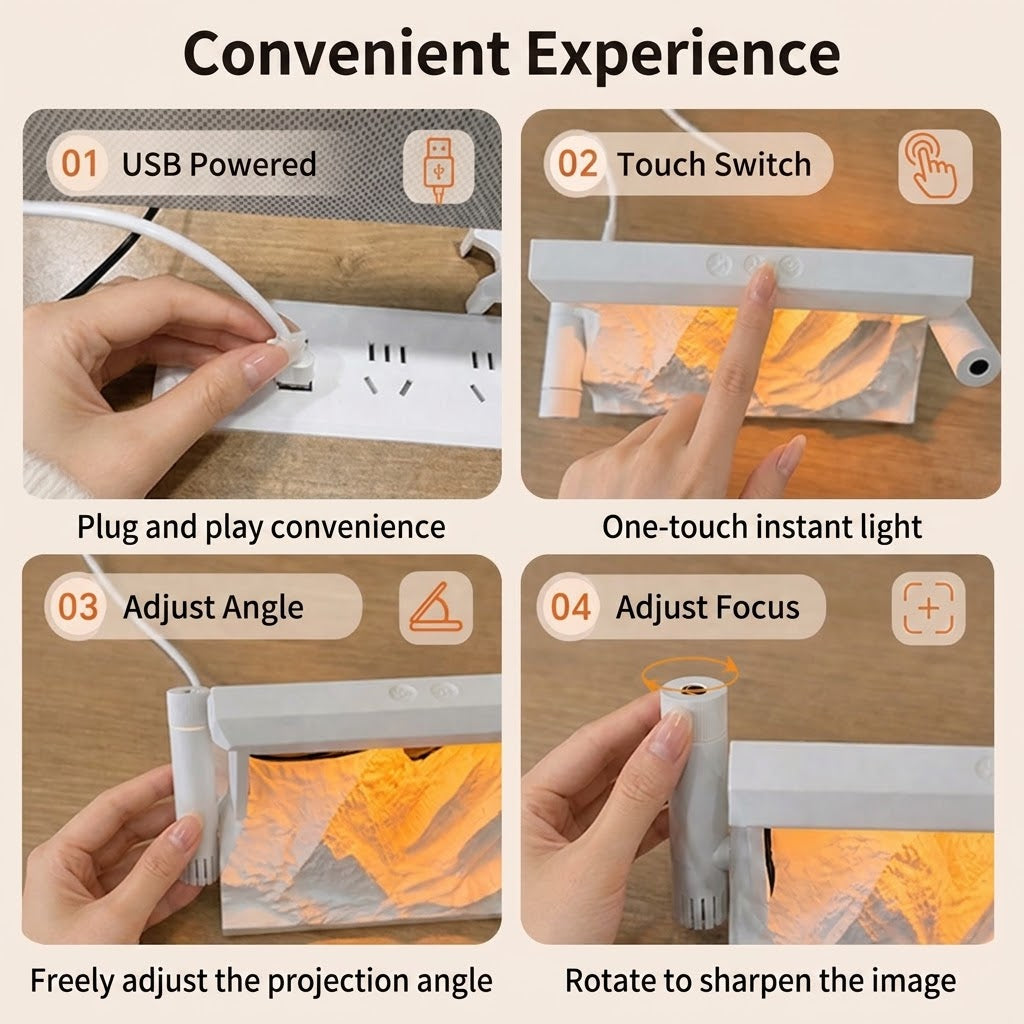 Convenient Experience

01 USB Powered

Plug and play convenience

02 Touch Switch

One-touch instant light

03 Adjust Angle

Freely adjust the projection angle

04 Adjust Focus

Rotate to sharpen the image