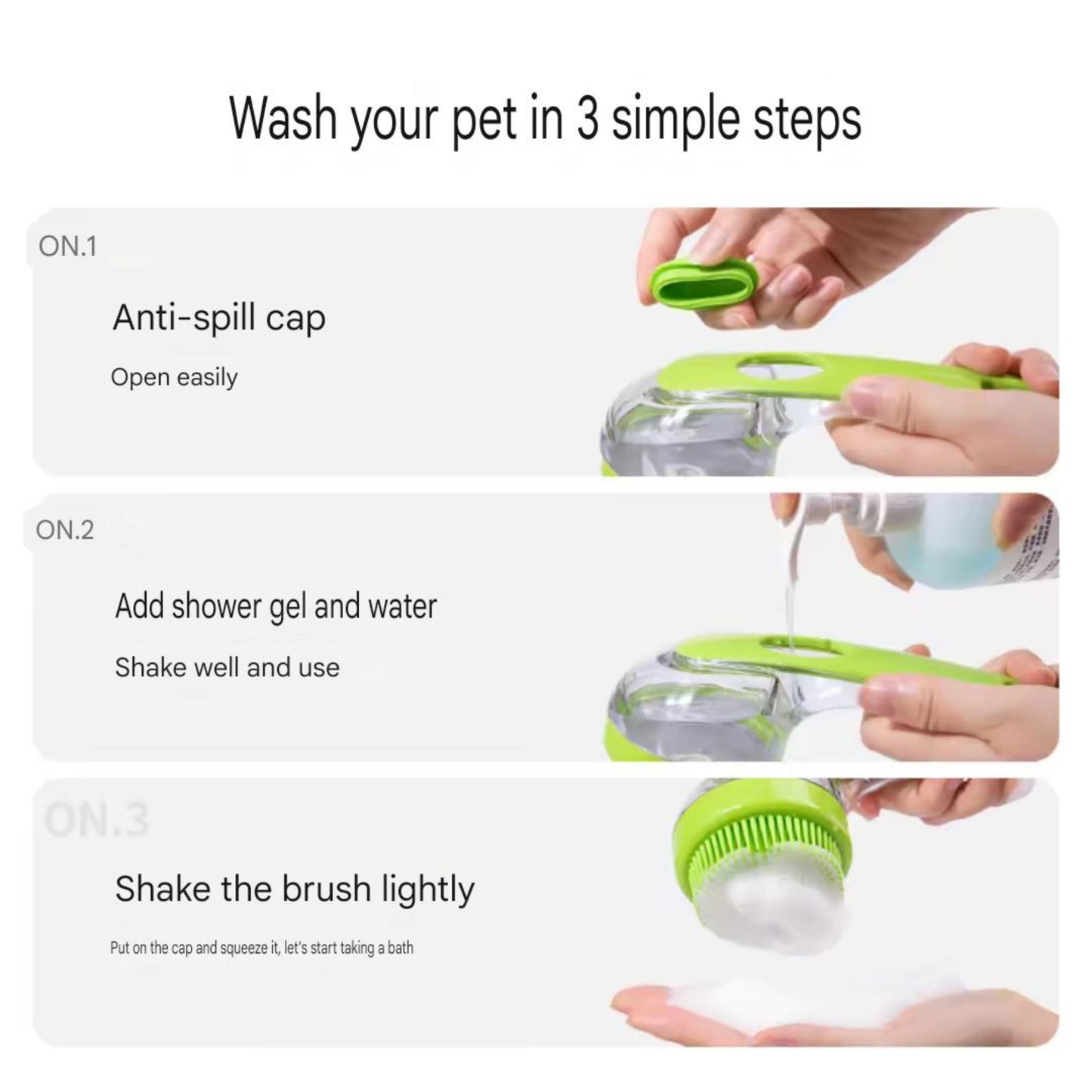 Wash your pet in 3 simple steps

ON.1

Anti-spill cap

Open easily

ON.2

Add shower gel and water

Shake well and use

ON.3

Shake the brush lightly

Put on the cap and squeeze it, let's start taking a bath